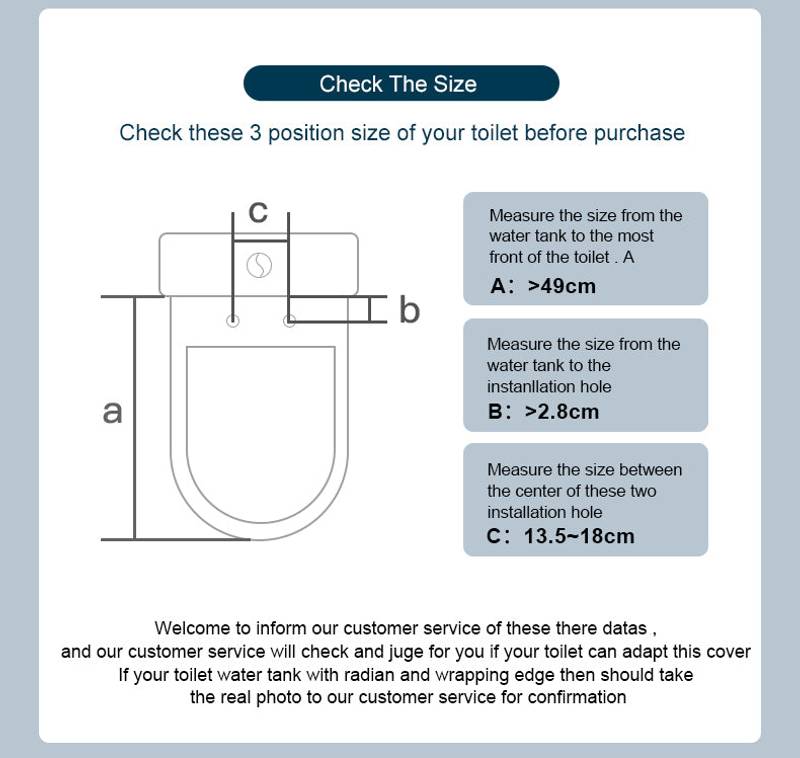 Check The Size

Check these 3 position size of your toilet before purchase

c

b

a

Measure the size from the water tank to the most front of the toilet . A
A: >49cm

Measure the size from the water tank to the instanllation hole
B: >2.8cm

Measure the size between the center of these two installation hole
C: 13.5~18cm

Welcome to inform our customer service of these there datas ,
and our customer service will check and juge for you if your toilet can adapt this cover
If your toilet water tank with radian and wrapping edge then should take
the real photo to our customer service for confirmation