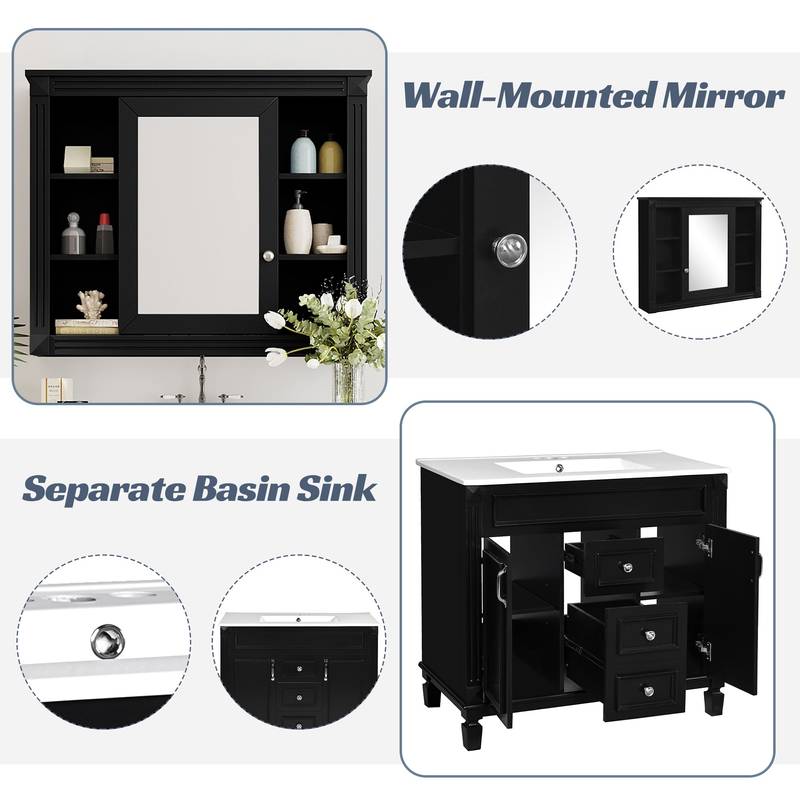 Wall-Mounted Mirror

Separate Basin Sink