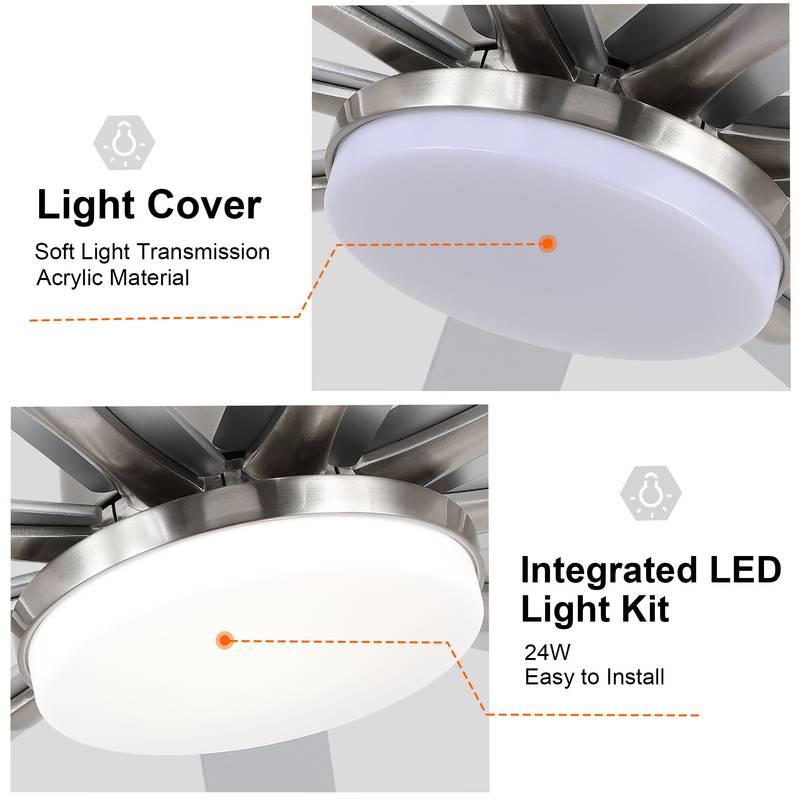 Light Cover

Soft Light Transmission
Acrylic Material

Integrated LED
Light Kit

24W
Easy to Install