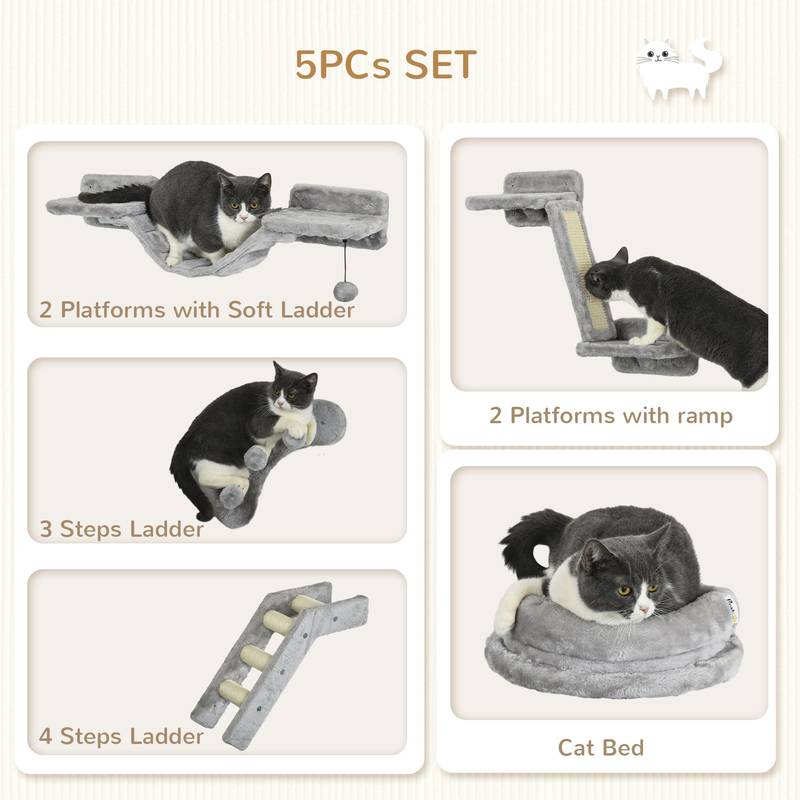 5PCs SET

2 Platforms with Soft Ladder

3 Steps Ladder

4 Steps Ladder

2 Platforms with ramp

Cat Bed