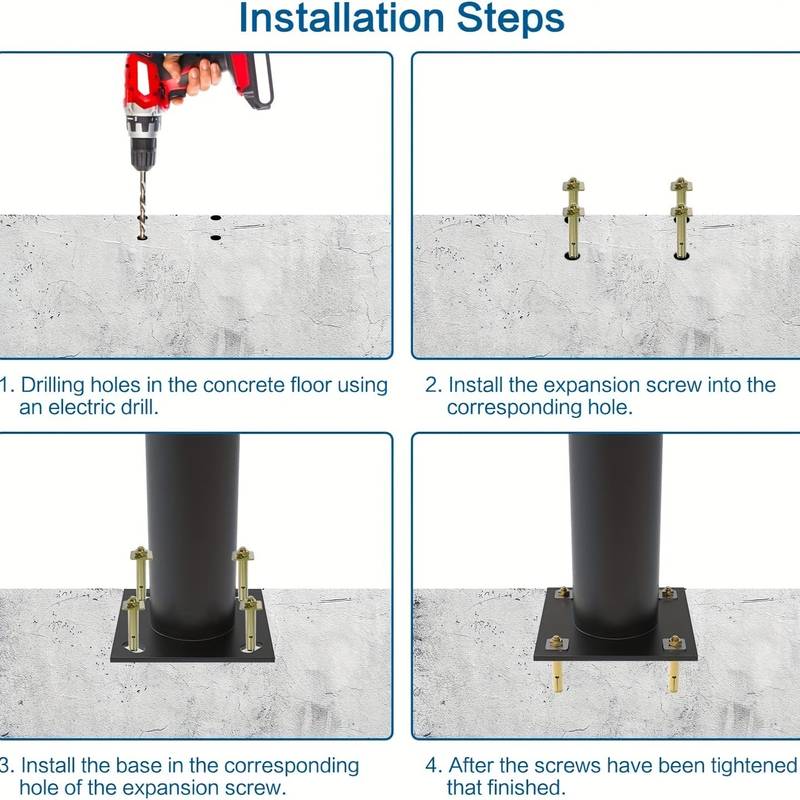 Installation Steps

1. Drilling holes in the concrete floor using an electric drill.

2. Install the expansion screw into the corresponding hole.

3. Install the base in the corresponding hole of the expansion screw.

4. After the screws have been tightened that finished.