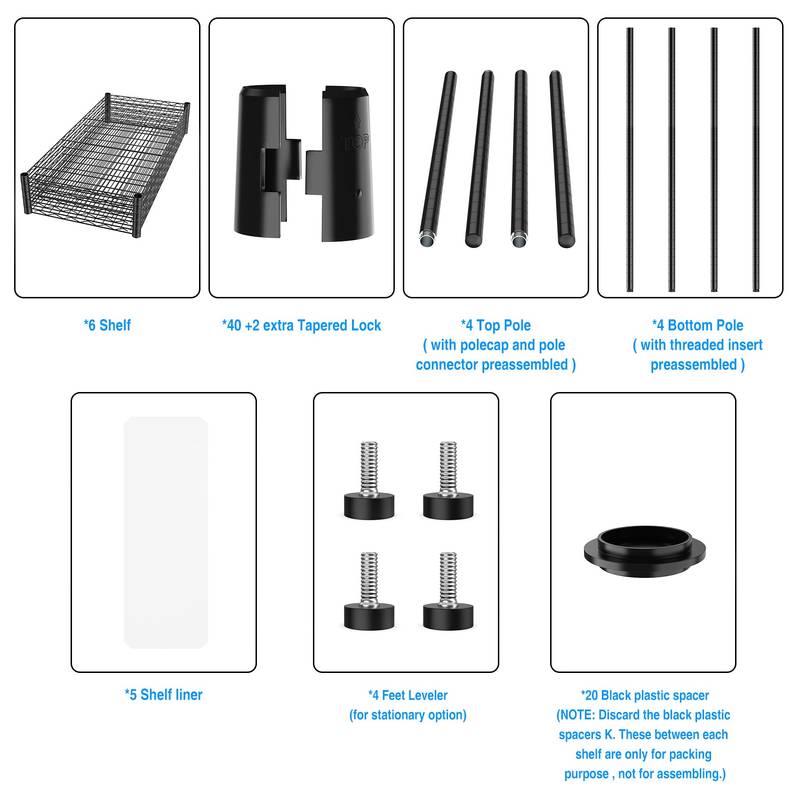 *6 Shelf

*40 +2 extra Tapered Lock

*4 Top Pole
( with polecap and pole connector preassembled )

*4 Bottom Pole
( with threaded insert preassembled )

*5 Shelf liner

*4 Feet Leveler
(for stationary option)

*20 Black plastic spacer
(NOTE: Discard the black plastic spacers K. These between each shelf are only for packing purpose , not for assembling.)