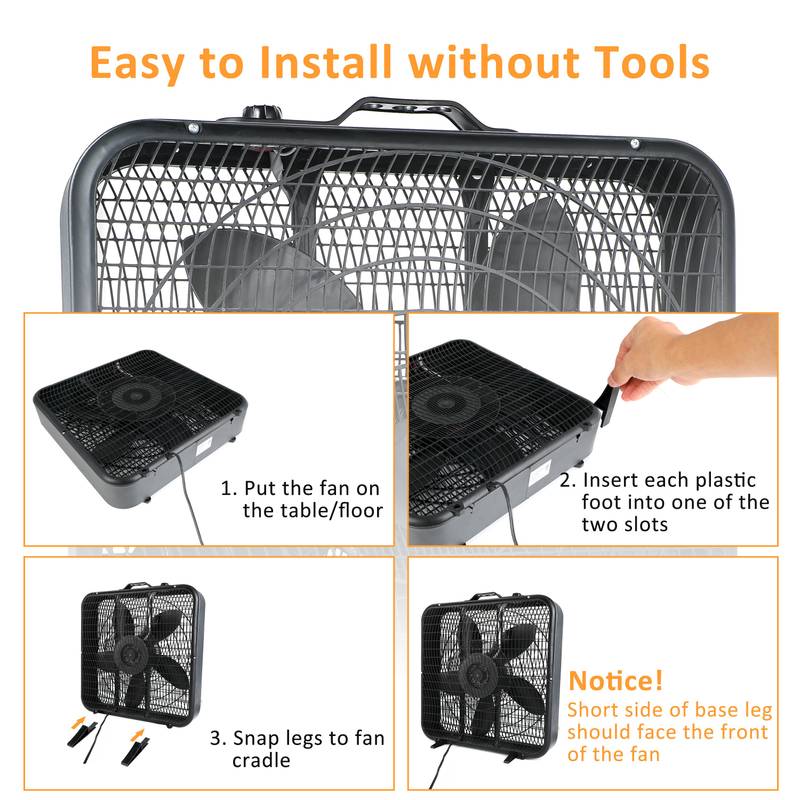 Easy to Install without Tools

1. Put the fan on the table/floor

2. Insert each plastic foot into one of the two slots

3. Snap legs to fan cradle

Notice!
Short side of base leg should face the front of the fan