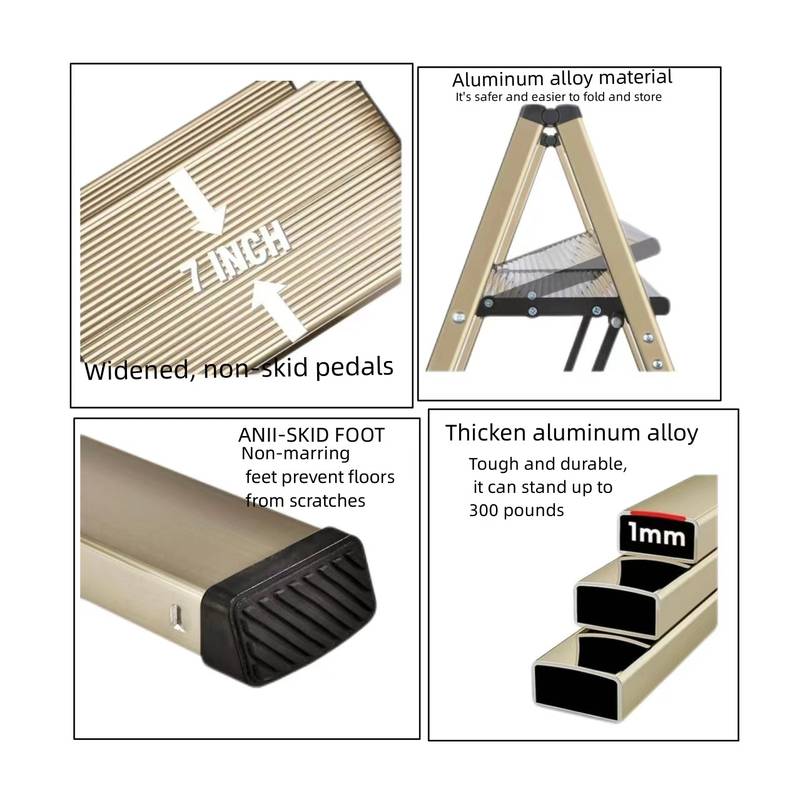 7 INCH

Widened, non-skid pedals

Aluminum alloy material
It's safer and easier to fold and store

ANII-SKID FOOT
Non-marring feet prevent floors from scratches

Thicken aluminum alloy
Tough and durable, it can stand up to 300 pounds

1mm