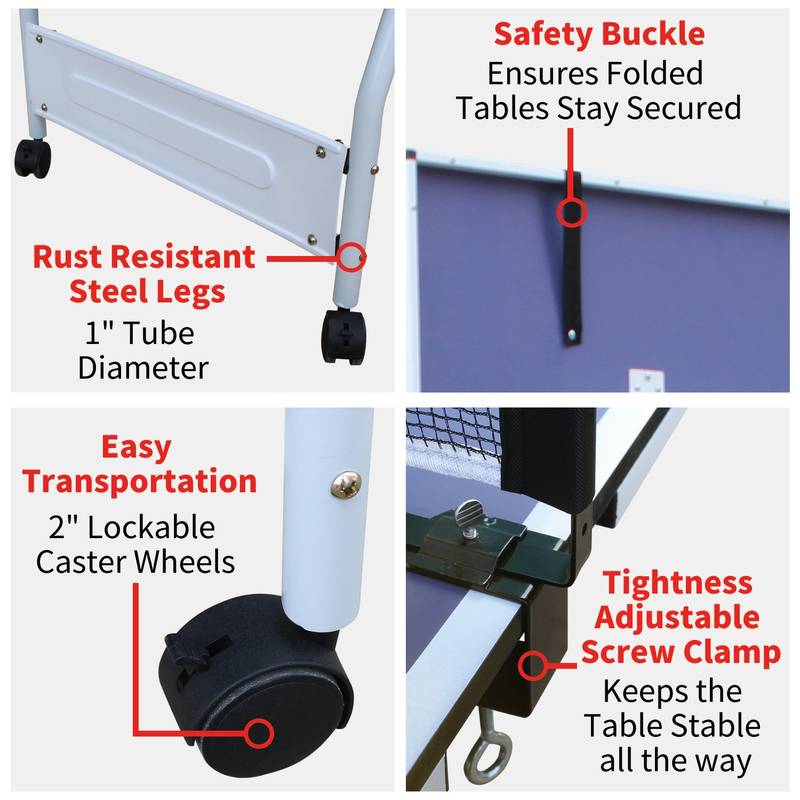 Rust Resistant Steel Legs
1" Tube Diameter

Safety Buckle
Ensures Folded Tables Stay Secured

Easy Transportation
2" Lockable Caster Wheels

Tightness Adjustable Screw Clamp
Keeps the Table Stable all the way