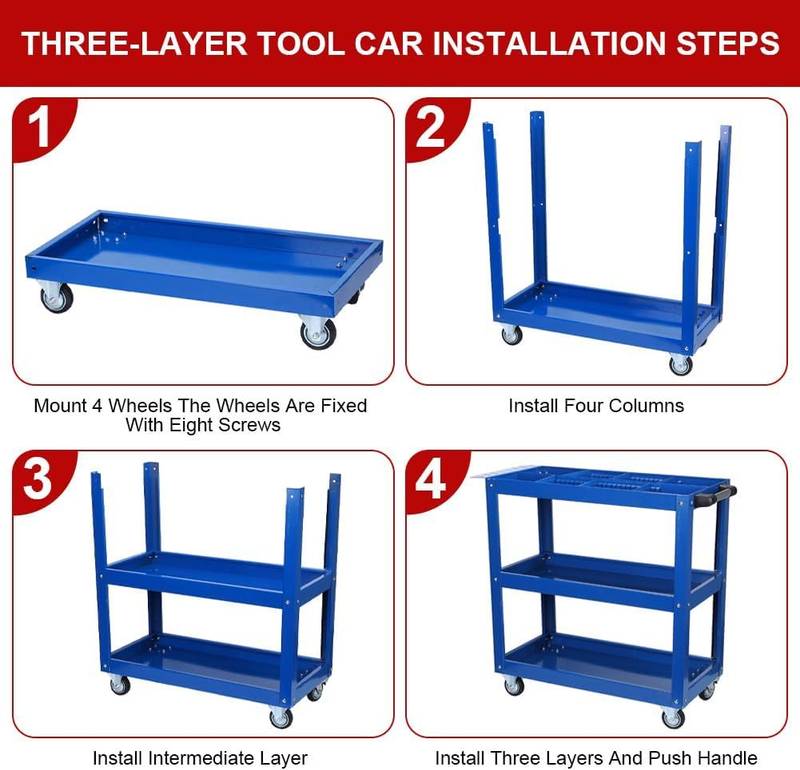 THREE-LAYER TOOL CAR INSTALLATION STEPS

1

Mount 4 Wheels The Wheels Are Fixed With Eight Screws

2

Install Four Columns

3

Install Intermediate Layer

4

Install Three Layers And Push Handle