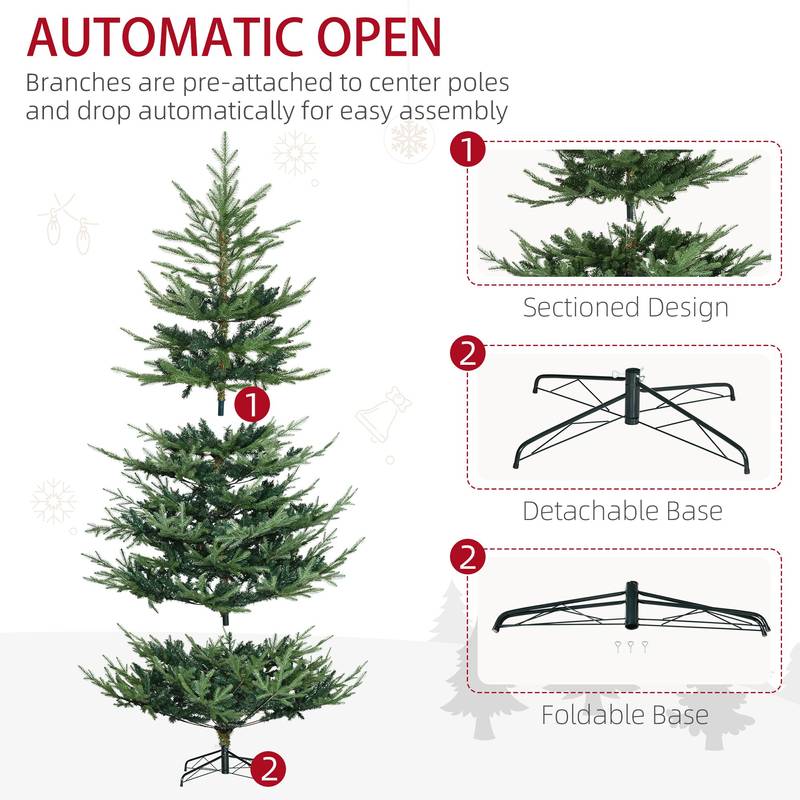 AUTOMATIC OPEN

Branches are pre-attached to center poles and drop automatically for easy assembly

1

2

1

Sectioned Design

2

Detachable Base

2

Foldable Base