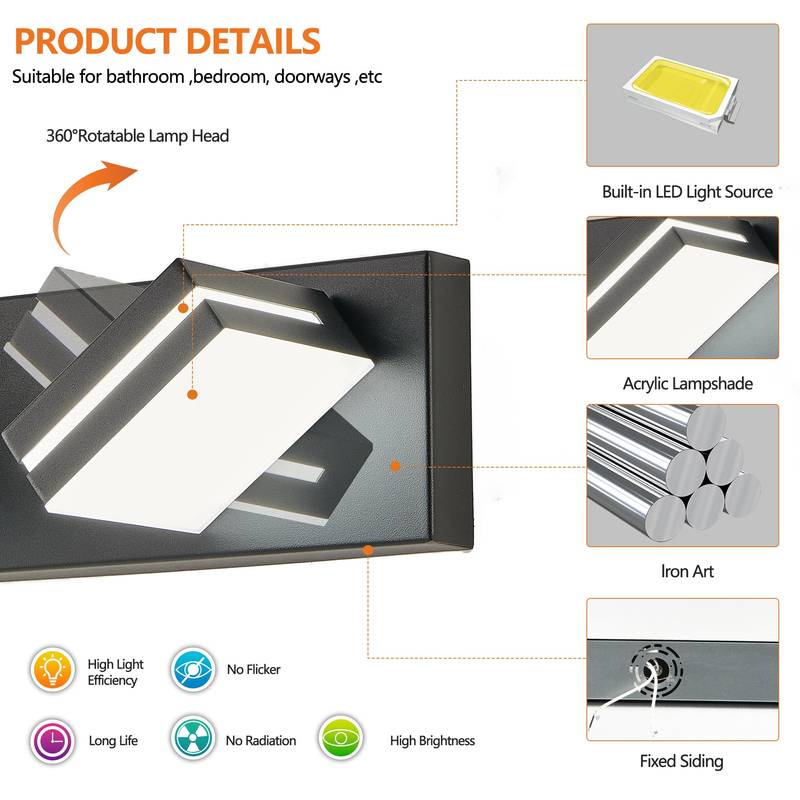 PRODUCT DETAILS
Suitable for bathroom ,bedroom, doorways ,etc

360°Rotatable Lamp Head

Built-in LED Light Source

Acrylic Lampshade

Iron Art

Fixed Siding

High Light Efficiency

No Flicker

Long Life

No Radiation

High Brightness