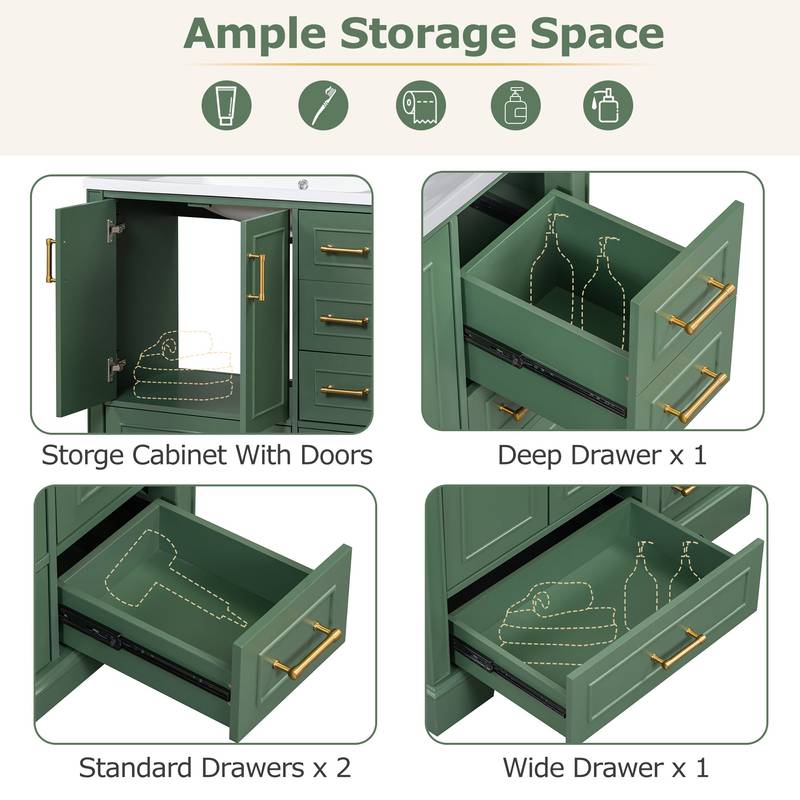 Ample Storage Space

Storge Cabinet With Doors

Deep Drawer x 1

Standard Drawers x 2

Wide Drawer x 1