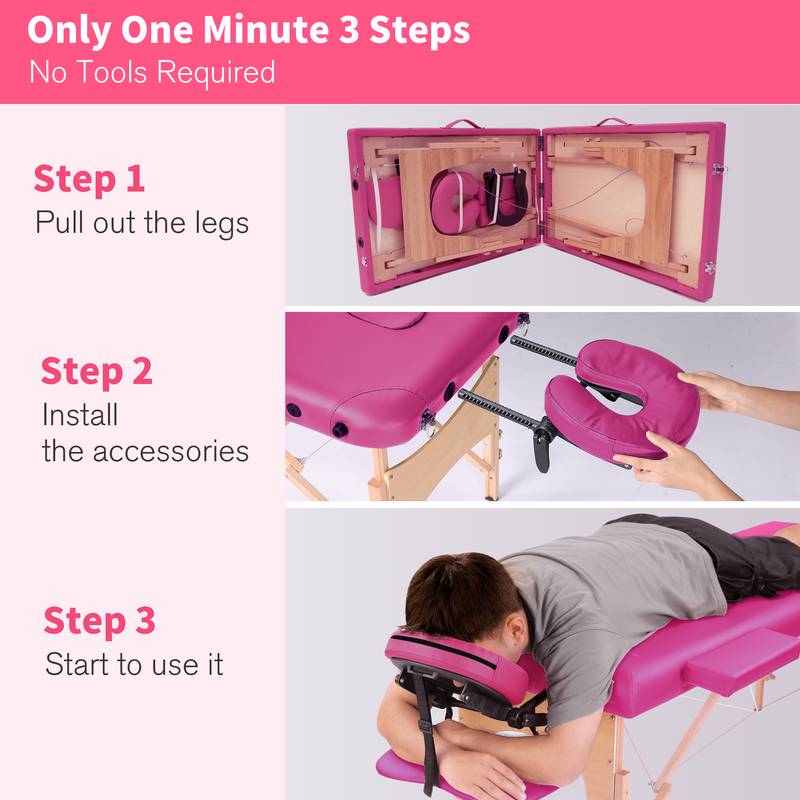 Only One Minute 3 Steps
No Tools Required

Step 1
Pull out the legs

Step 2
Install
the accessories

Step 3
Start to use it