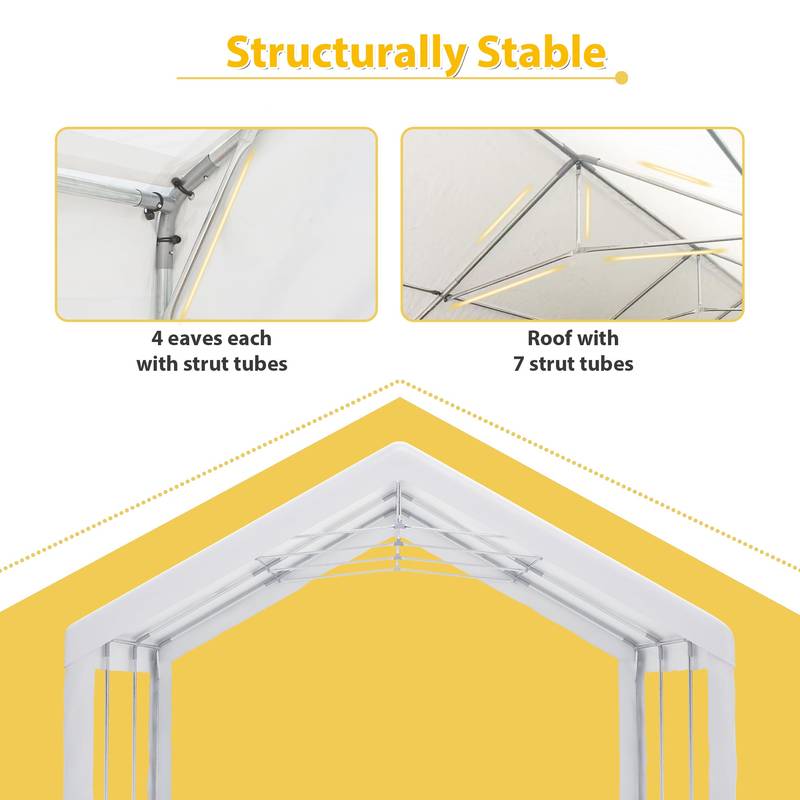 Structurally Stable

4 eaves each with strut tubes

Roof with 7 strut tubes