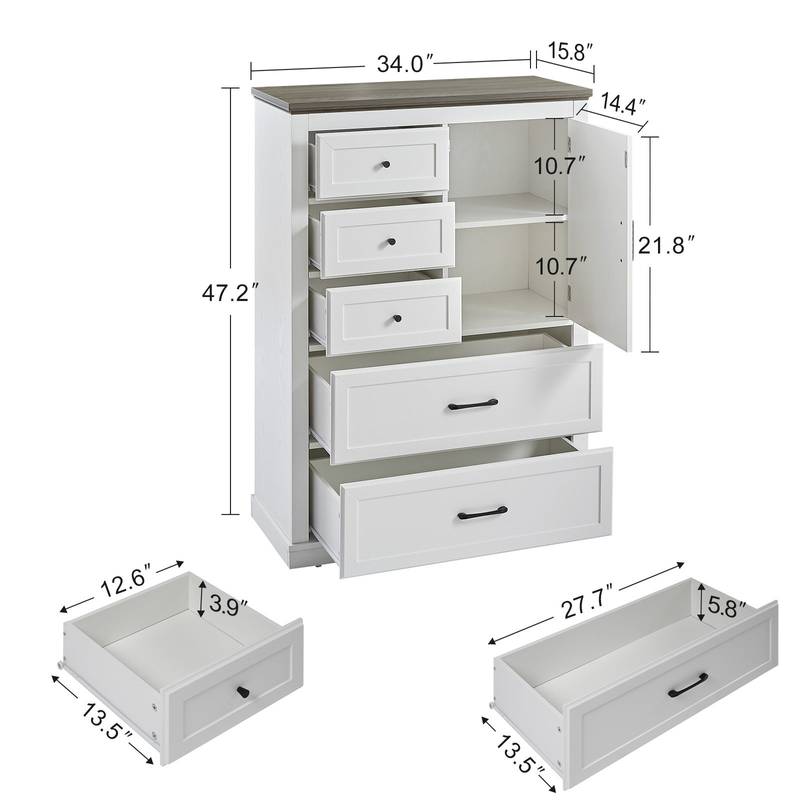 34.0″
15.8″
14.4″
10.7″
10.7″
21.8″
47.2″
12.6″
3.9″
13.5″
27.7″
5.8″
13.5″