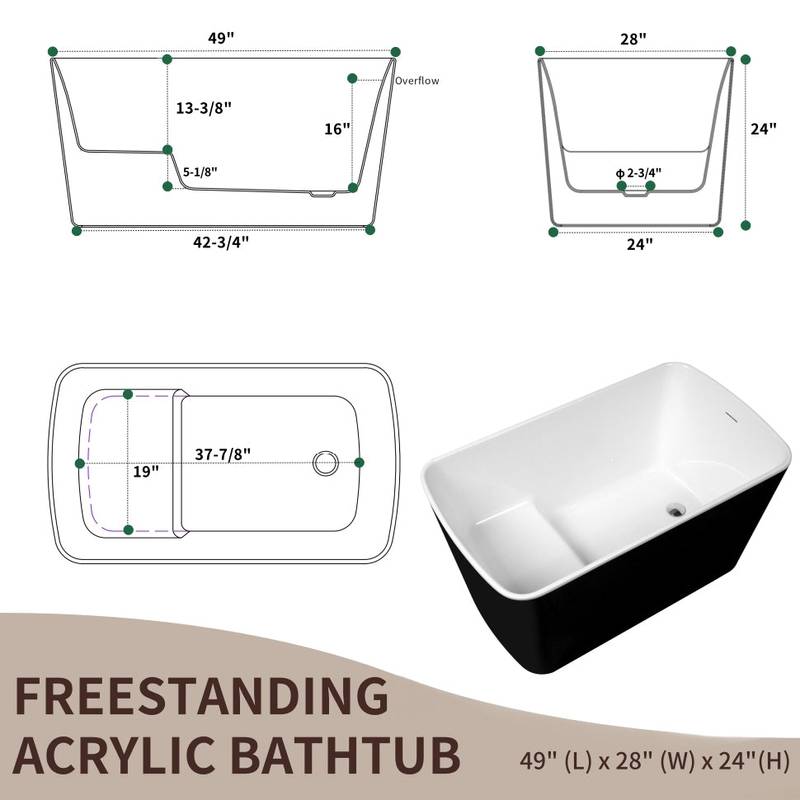 49"

Overflow

13-3/8"

16"

5-1/8"

42-3/4"

28"

24"

ϕ 2-3/4"

24"

37-7/8"

19"

FREESTANDING ACRYLIC BATHTUB

49" (L) x 28" (W) x 24"(H)