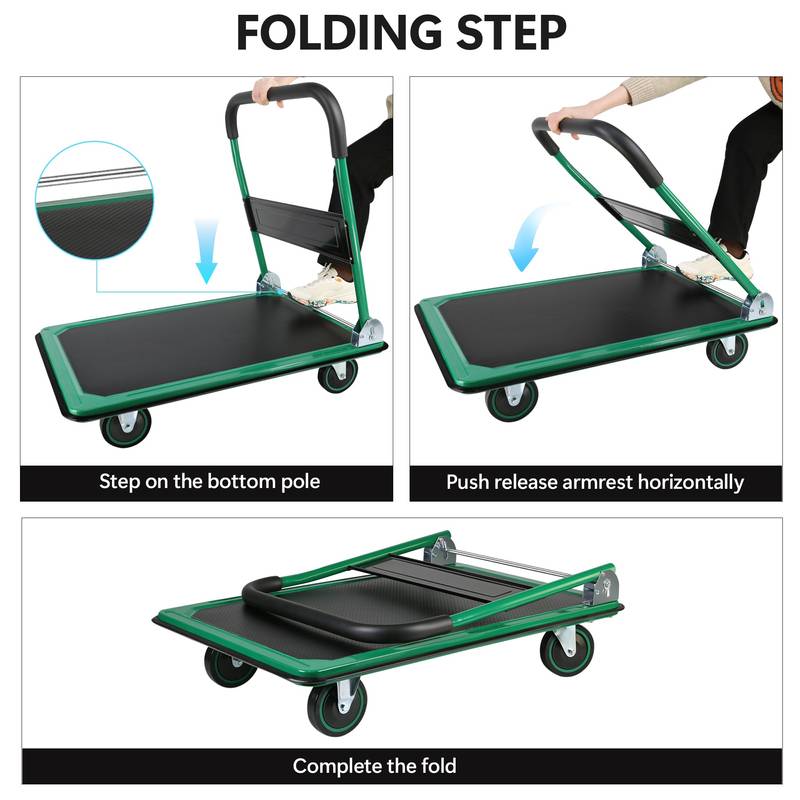 FOLDING STEP

Step on the bottom pole

Push release armrest horizontally

Complete the fold