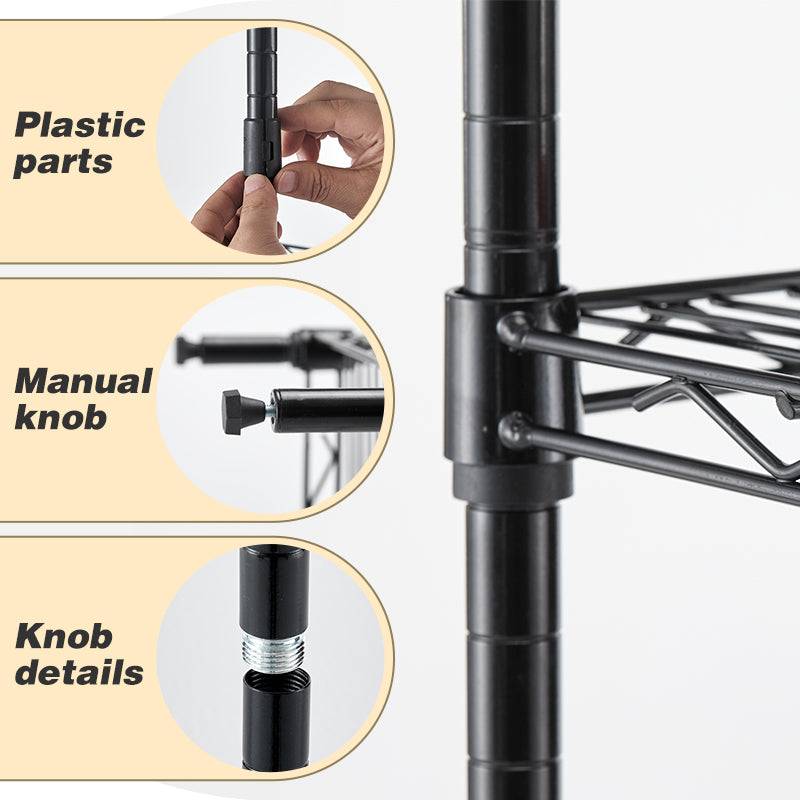 Plastic parts

Manual knob

Knob details