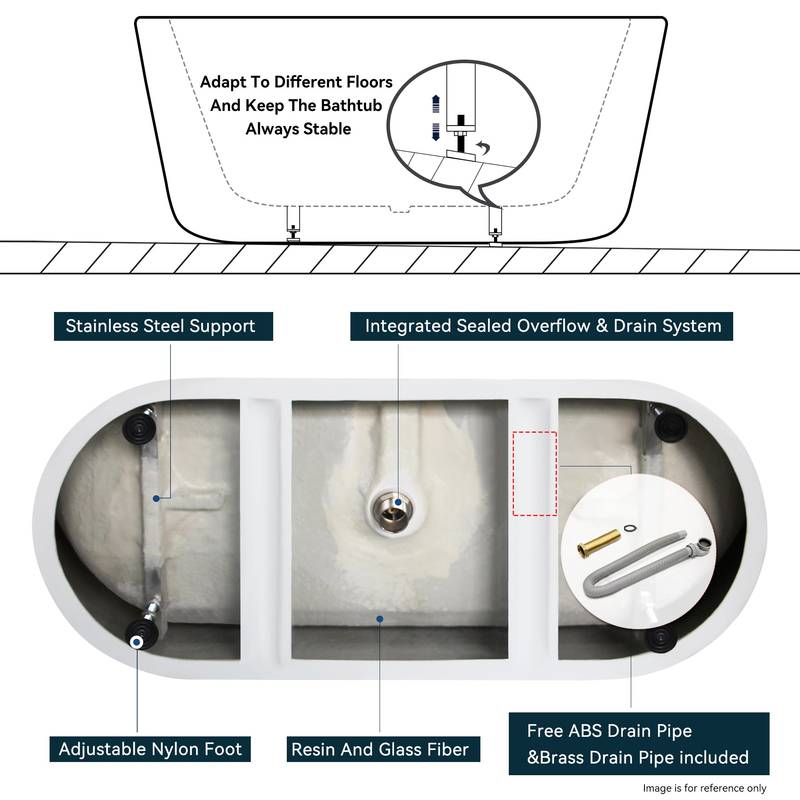 Adapt To Different Floors And Keep The Bathtub Always Stable

Stainless Steel Support

Integrated Sealed Overflow & Drain System

Adjustable Nylon Foot

Resin And Glass Fiber

Free ABS Drain Pipe &Brass Drain Pipe included

Image is for reference only