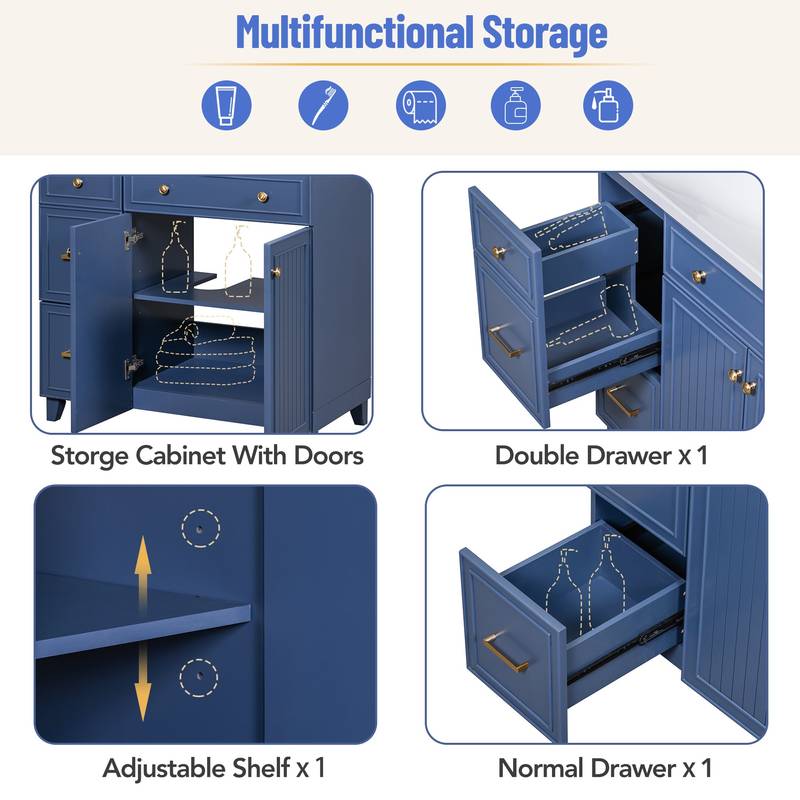 Multifunctional Storage

Storge Cabinet With Doors

Double Drawer x 1

Adjustable Shelf x 1

Normal Drawer x 1