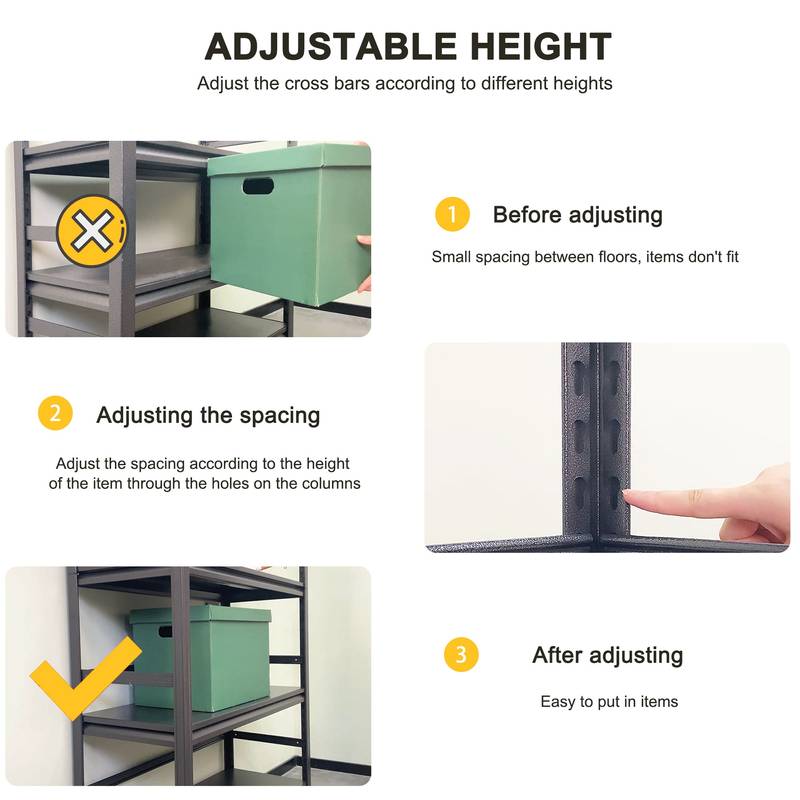 ADJUSTABLE HEIGHT
Adjust the cross bars according to different heights

1 Before adjusting
Small spacing between floors, items don't fit

2 Adjusting the spacing
Adjust the spacing according to the height of the item through the holes on the columns

3 After adjusting
Easy to put in items