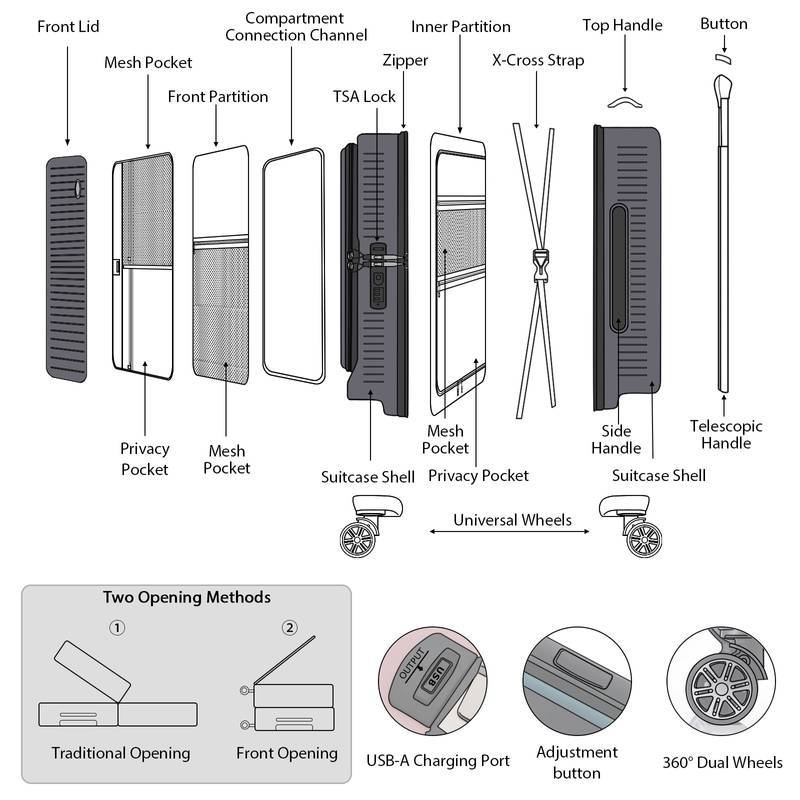 Front Lid

Mesh Pocket

Front Partition

Compartment Connection Channel

TSA Lock

Zipper

Inner Partition

X-Cross Strap

Top Handle

Button

Privacy Pocket

Mesh Pocket

Suitcase Shell

Mesh Pocket

Privacy Pocket

Side Handle

Suitcase Shell

Telescopic Handle

Universal Wheels

Two Opening Methods

①

②

Traditional Opening

Front Opening

OUTPUT

USB

USB-A Charging Port

Adjustment button

360° Dual Wheels