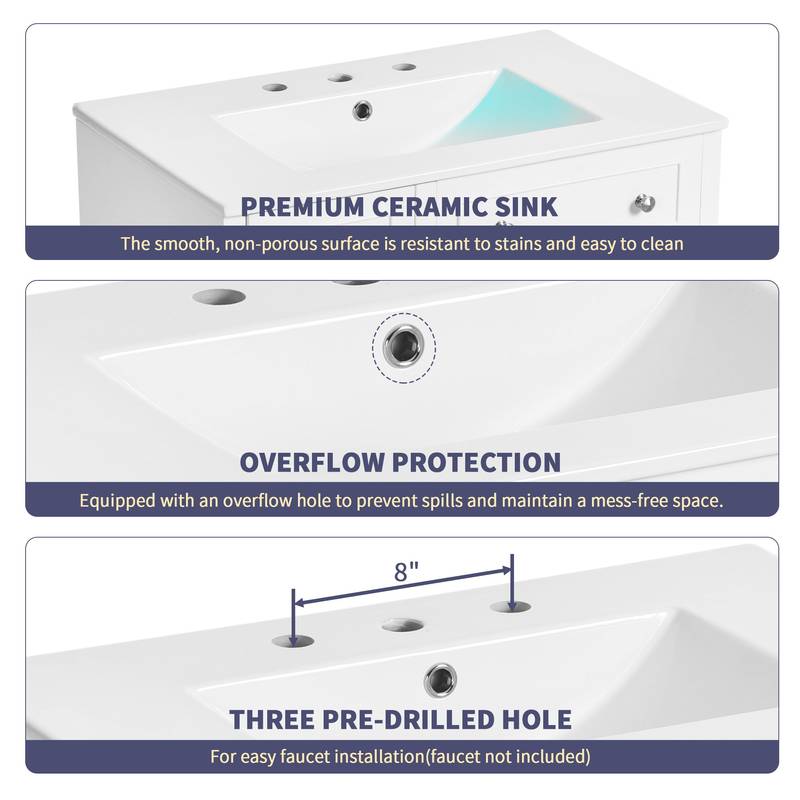 PREMIUM CERAMIC SINK

The smooth, non-porous surface is resistant to stains and easy to clean

OVERFLOW PROTECTION

Equipped with an overflow hole to prevent spills and maintain a mess-free space.

8"

THREE PRE-DRILLED HOLE

For easy faucet installation(faucet not included)