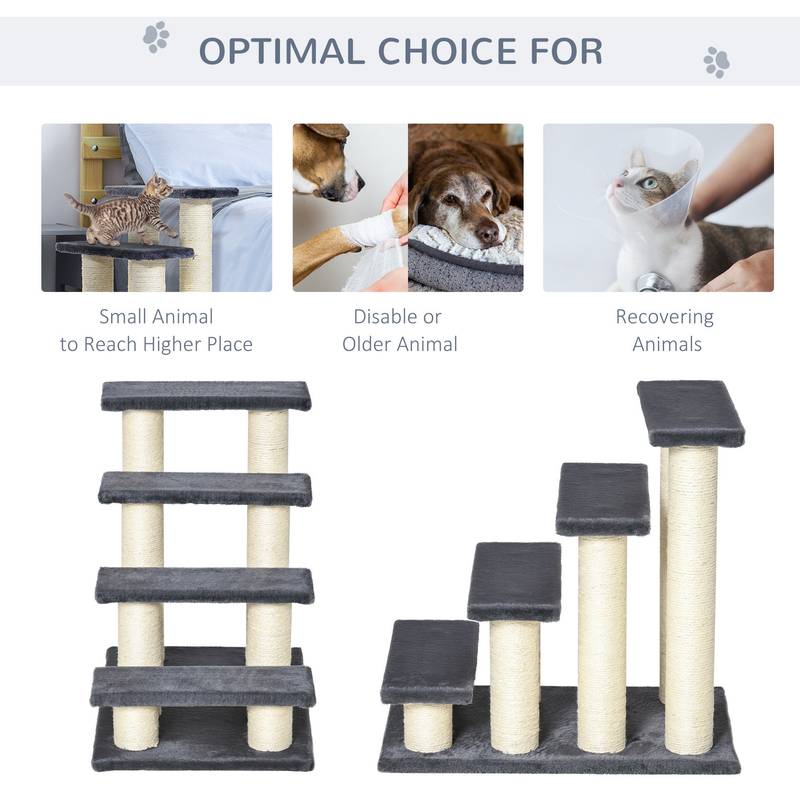 OPTIMAL CHOICE FOR

Small Animal to Reach Higher Place

Disable or Older Animal

Recovering Animals