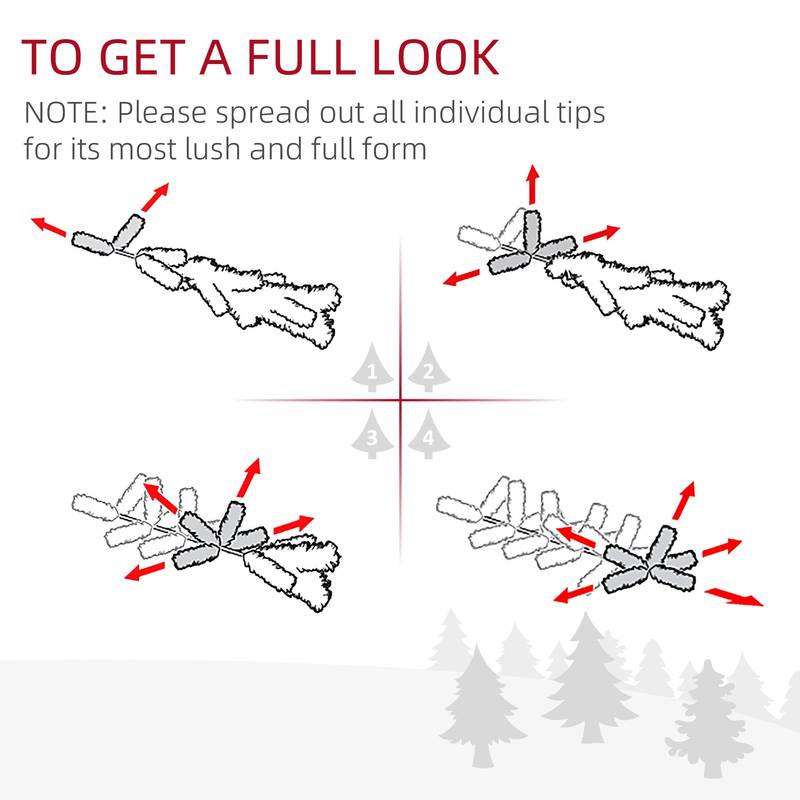 TO GET A FULL LOOK

NOTE: Please spread out all individual tips for its most lush and full form

1 2

3 4