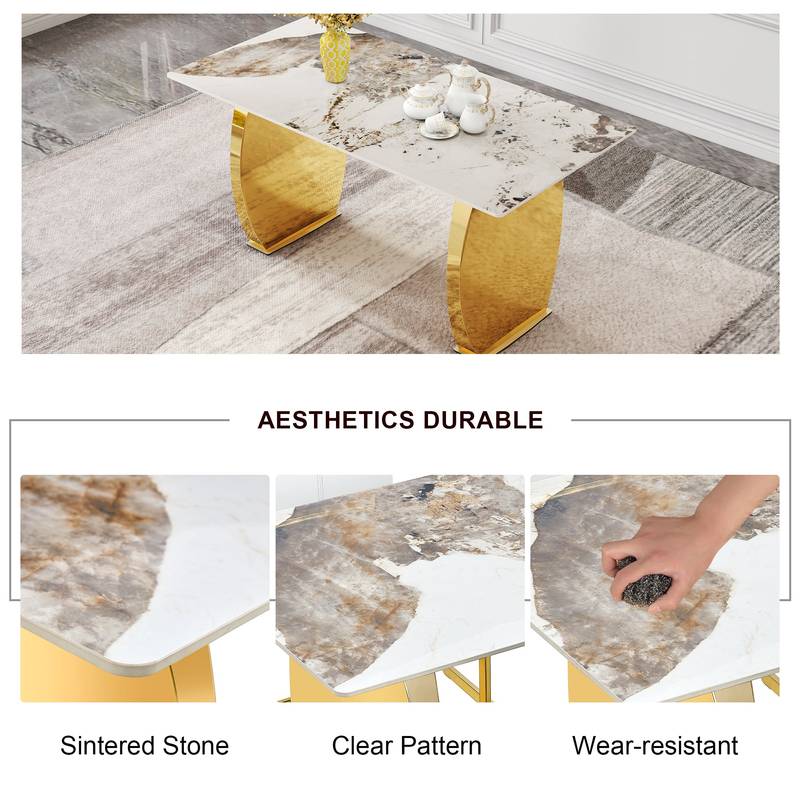 AESTHETICS DURABLE

Sintered Stone

Clear Pattern

Wear-resistant