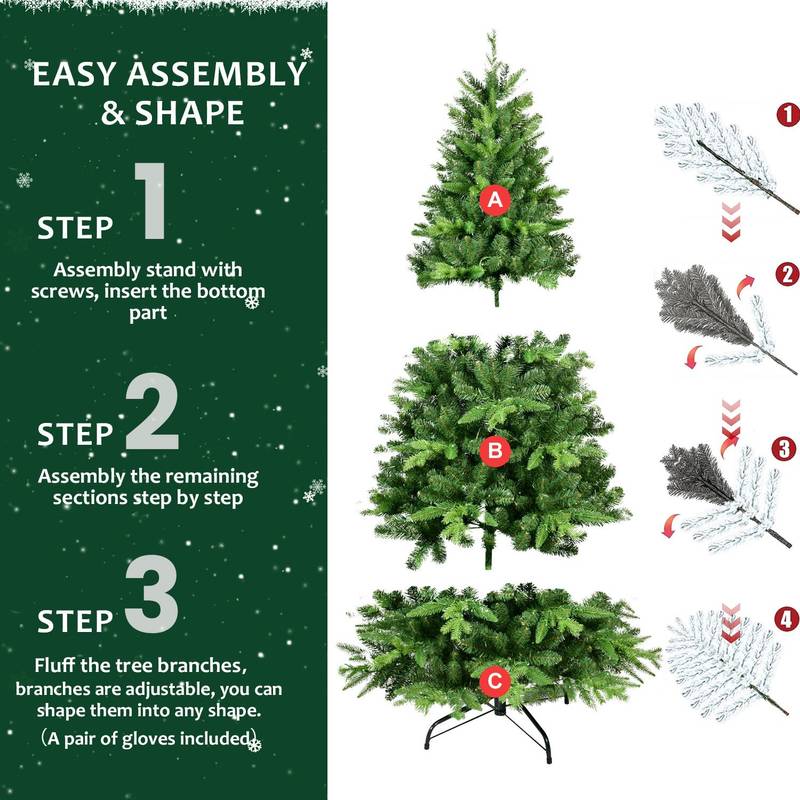 EASY ASSEMBLY & SHAPE

STEP 1

Assembly stand with screws, insert the bottom part

STEP 2

Assembly the remaining sections step by step

STEP 3

Fluff the tree branches, branches are adjustable, you can shape them into any shape.

(A pair of gloves included)

A

B

C

1

2

3

4