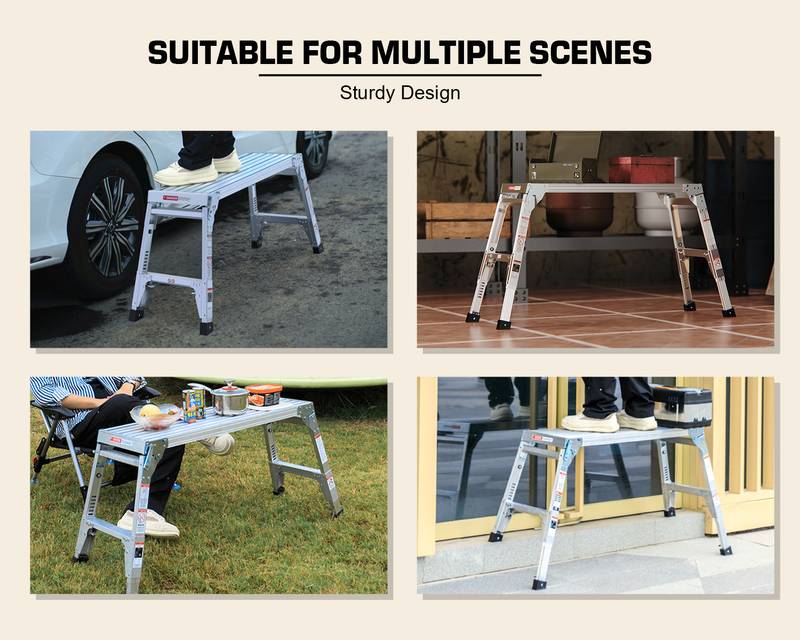 SUITABLE FOR MULTIPLE SCENES

Sturdy Design