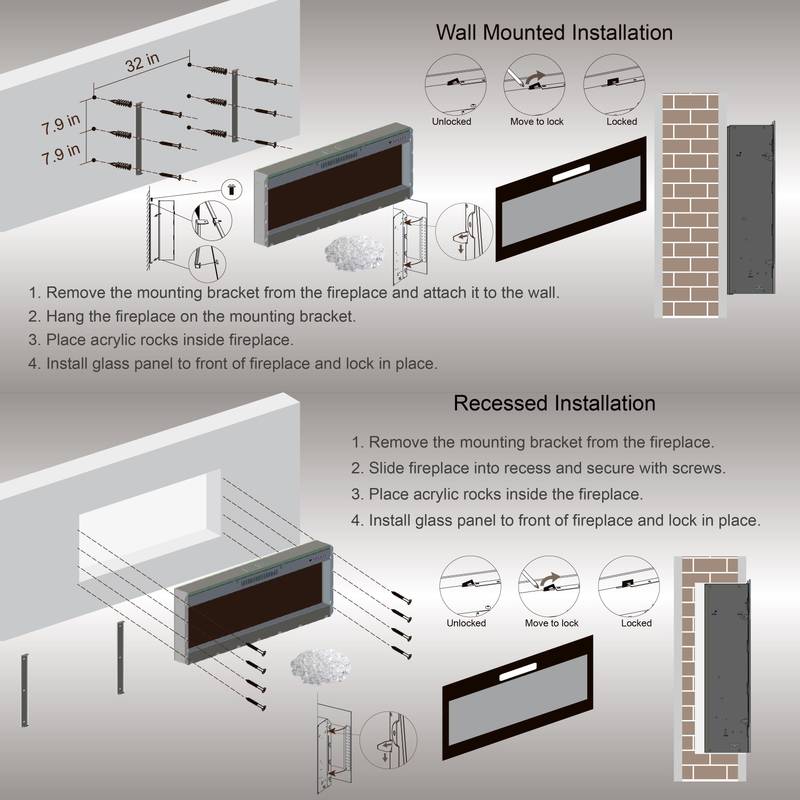 Wall Mounted Installation

32 in

7.9 in

7.9 in

Unlocked

Move to lock

Locked

1. Remove the mounting bracket from the fireplace and attach it to the wall.
2. Hang the fireplace on the mounting bracket.
3. Place acrylic rocks inside fireplace.
4. Install glass panel to front of fireplace and lock in place.

Recessed Installation

1. Remove the mounting bracket from the fireplace.
2. Slide fireplace into recess and secure with screws.
3. Place acrylic rocks inside the fireplace.
4. Install glass panel to front of fireplace and lock in place.

Unlocked

Move to lock

Locked