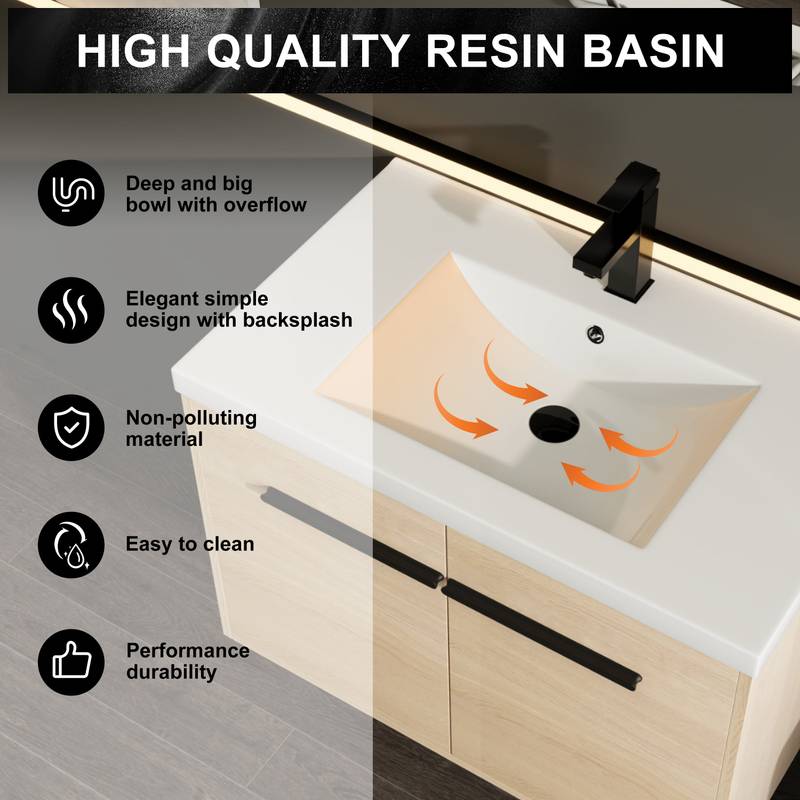 HIGH QUALITY RESIN BASIN

Deep and big bowl with overflow

Elegant simple design with backsplash

Non-polluting material

Easy to clean

Performance durability