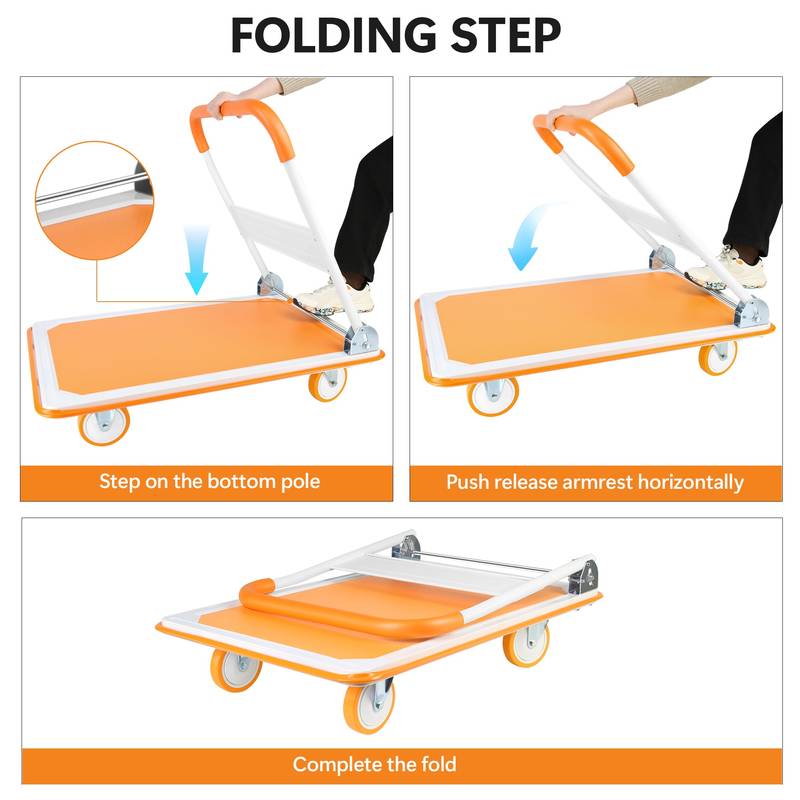 FOLDING STEP

Step on the bottom pole

Push release armrest horizontally

Complete the fold