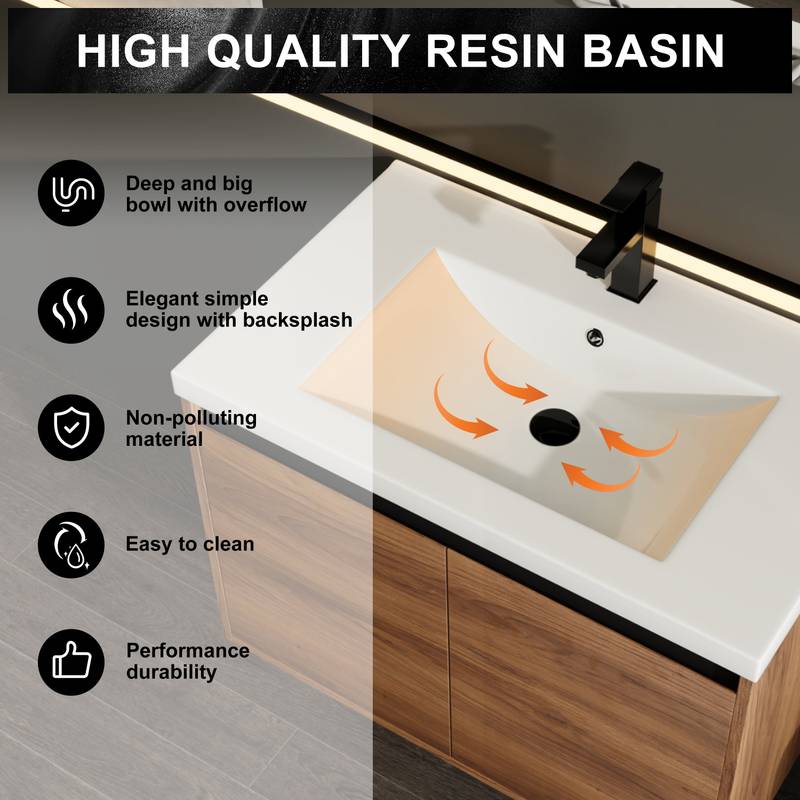 HIGH QUALITY RESIN BASIN

Deep and big bowl with overflow

Elegant simple design with backsplash

Non-polluting material

Easy to clean

Performance durability