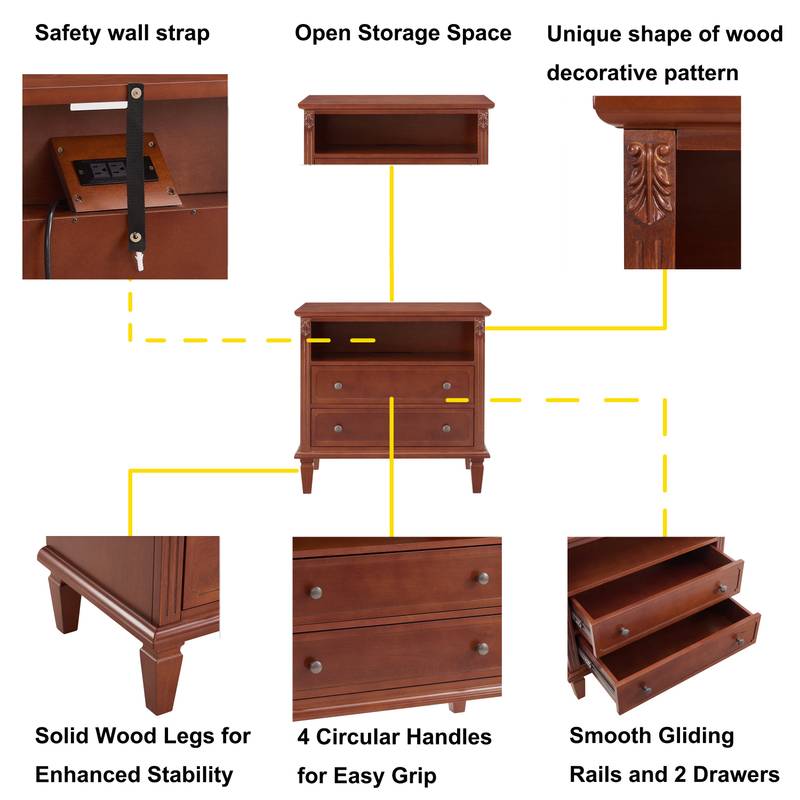 Safety wall strap

Open Storage Space

Unique shape of wood decorative pattern

Solid Wood Legs for Enhanced Stability

4 Circular Handles for Easy Grip

Smooth Gliding Rails and 2 Drawers