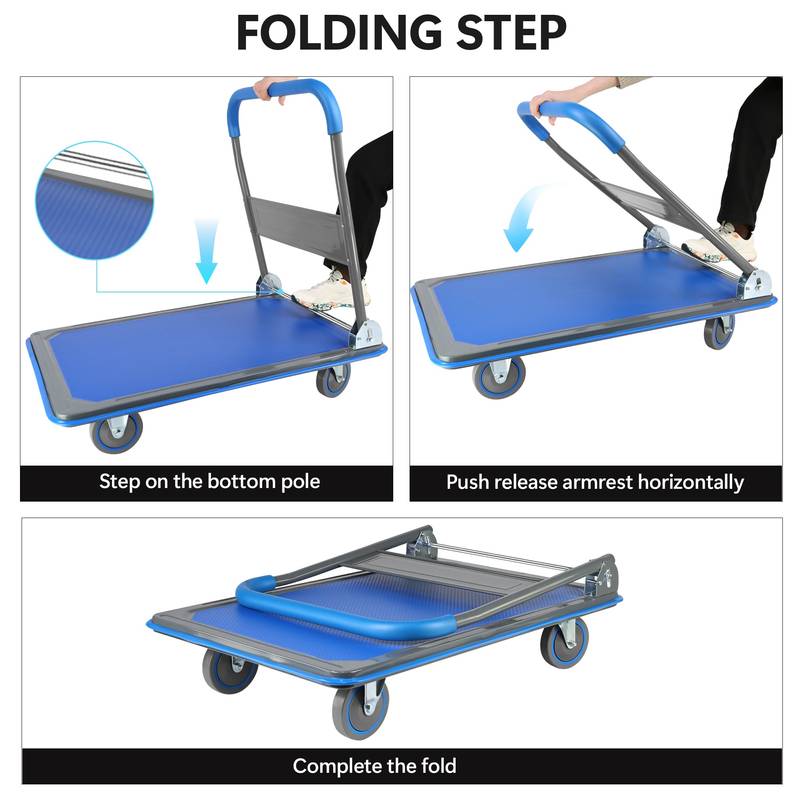 FOLDING STEP

Step on the bottom pole

Push release armrest horizontally

Complete the fold