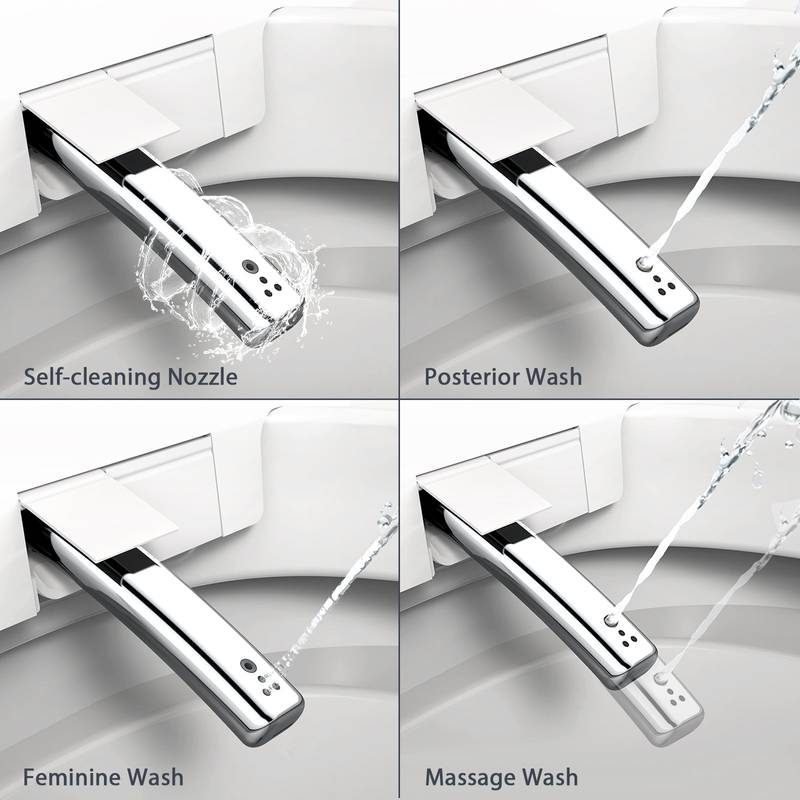 Self-cleaning Nozzle

Posterior Wash

Feminine Wash

Massage Wash