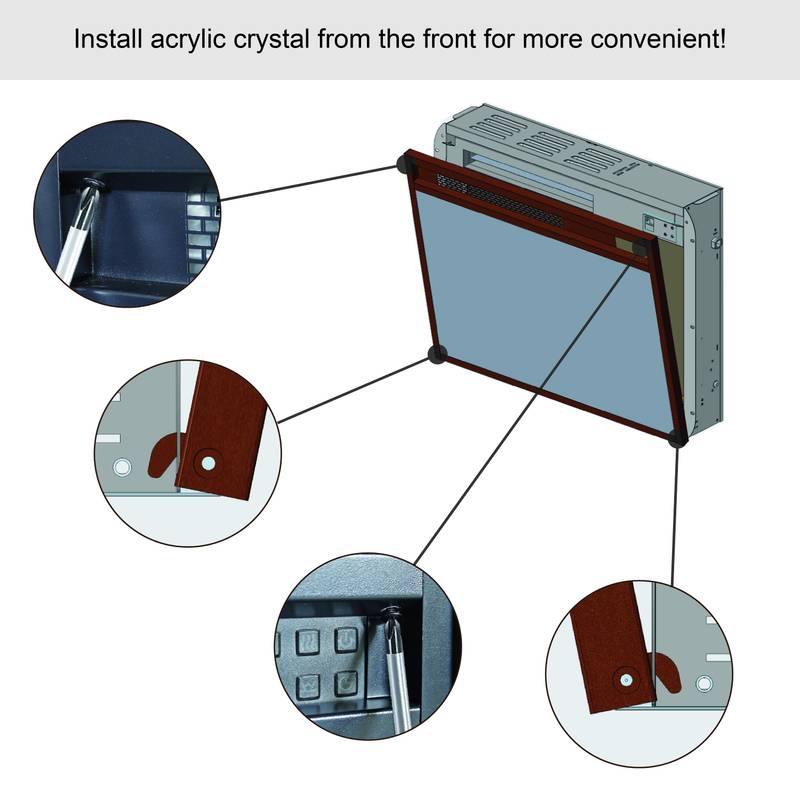 Install acrylic crystal from the front for more convenient!