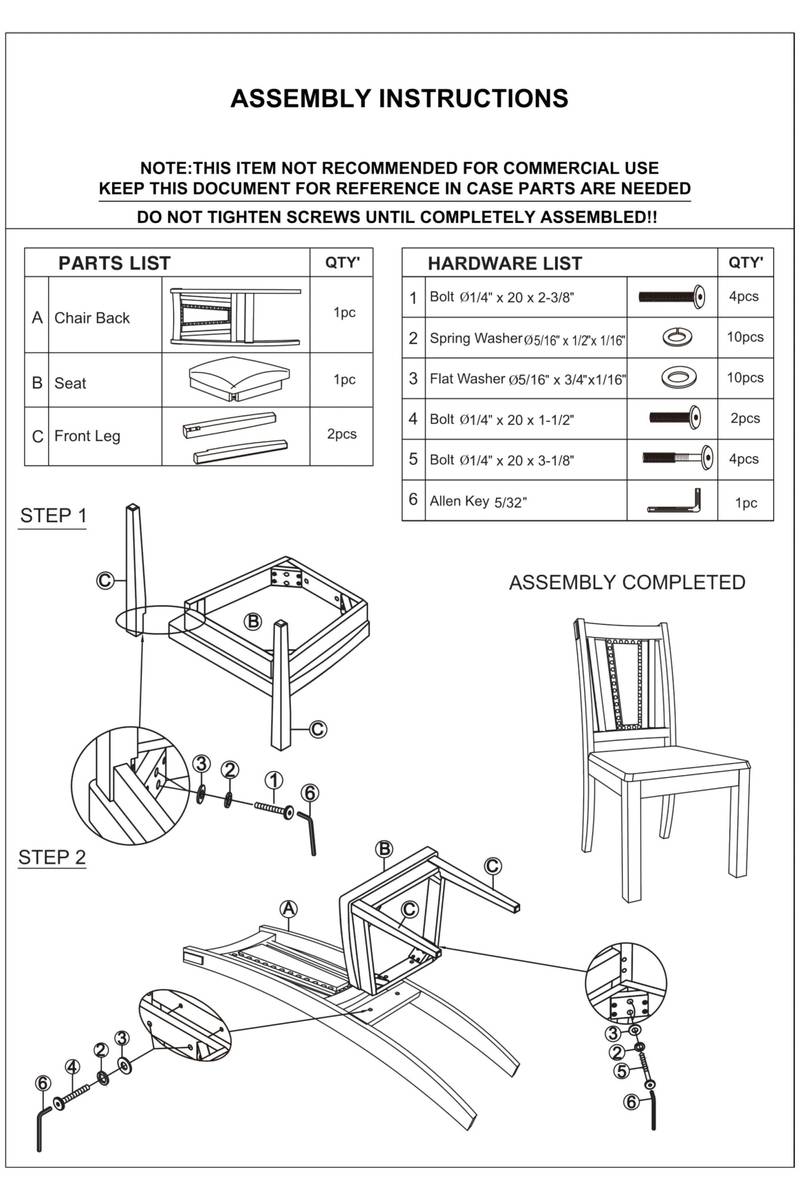 ASSEMBLY INSTRUCTIONS

NOTE:THIS ITEM NOT RECOMMENDED FOR COMMERCIAL USE
KEEP THIS DOCUMENT FOR REFERENCE IN CASE PARTS ARE NEEDED
DO NOT TIGHTEN SCREWS UNTIL COMPLETELY ASSEMBLED!!

| PARTS LIST | | | QTY' |
|---|---|---|---|
| A | Chair Back | | 1pc |
| B | Seat | | 1pc |
| C | Front Leg | | 2pcs |

| HARDWARE LIST | | | QTY' |
|---|---|---|---|
| 1 | Bolt Ø1/4" x 20 x 2-3/8" | | 4pcs |
| 2 | Spring Washer Ø5/16" x 1/2"x 1/16" | | 10pcs |
| 3 | Flat Washer Ø5/16" x 3/4"x1/16" | | 10pcs |
| 4 | Bolt Ø1/4" x 20 x 1-1/2" | | 2pcs |
| 5 | Bolt Ø1/4" x 20 x 3-1/8" | | 4pcs |
| 6 | Allen Key 5/32" | | 1pc |

STEP 1

C B C

3 2 1 6

ASSEMBLY COMPLETED

STEP 2

B C A C

6 4 2 3

3 2 5 6