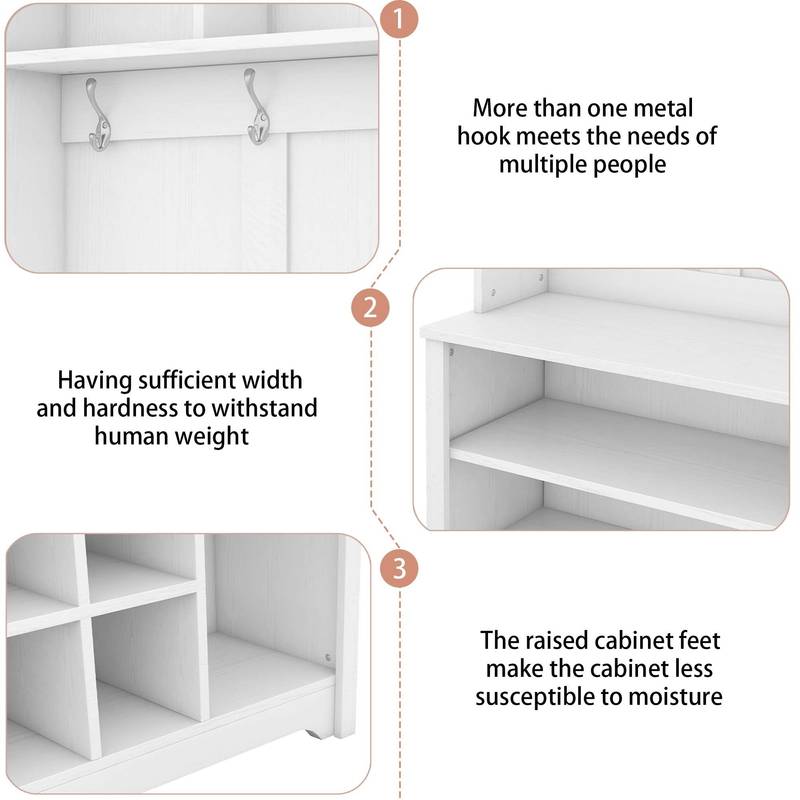 1

More than one metal hook meets the needs of multiple people

2

Having sufficient width and hardness to withstand human weight

3

The raised cabinet feet make the cabinet less susceptible to moisture