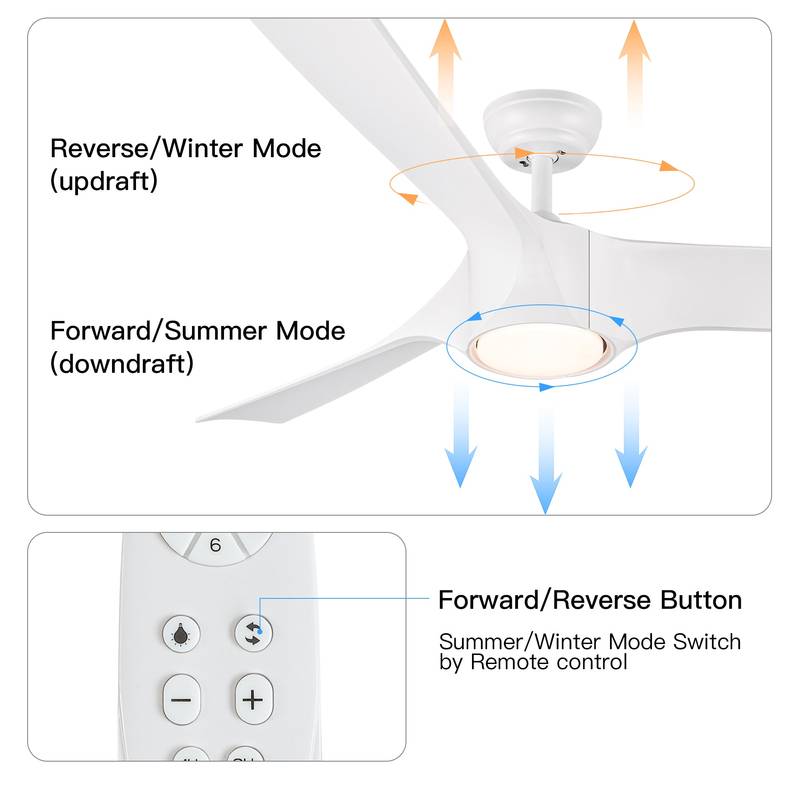 Reverse/Winter Mode
(updraft)

Forward/Summer Mode
(downdraft)

6

−

+

Forward/Reverse Button

Summer/Winter Mode Switch by Remote control