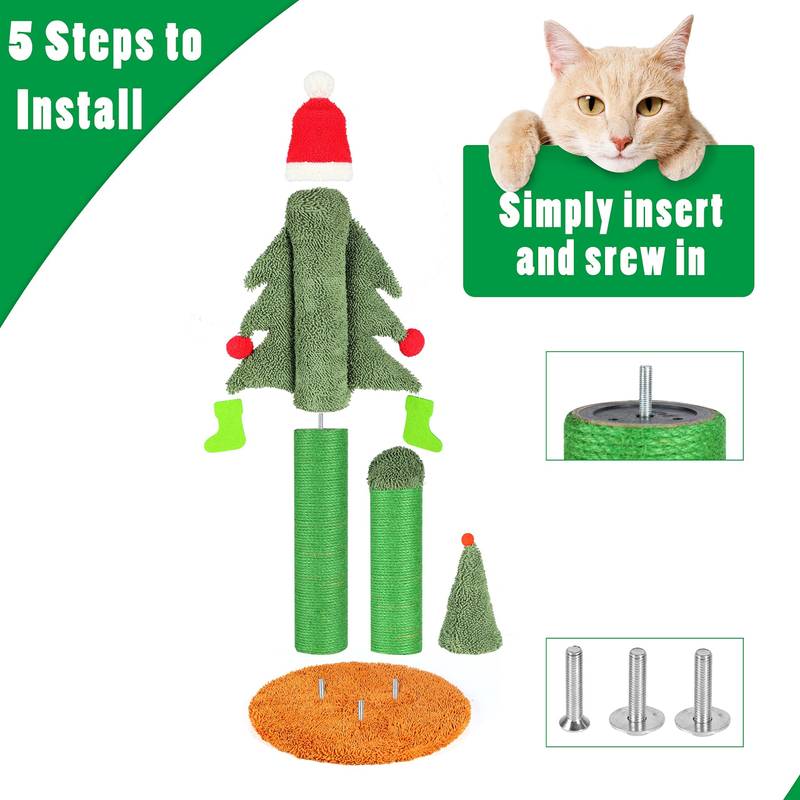 5 Steps to Install

Simply insert and srew in