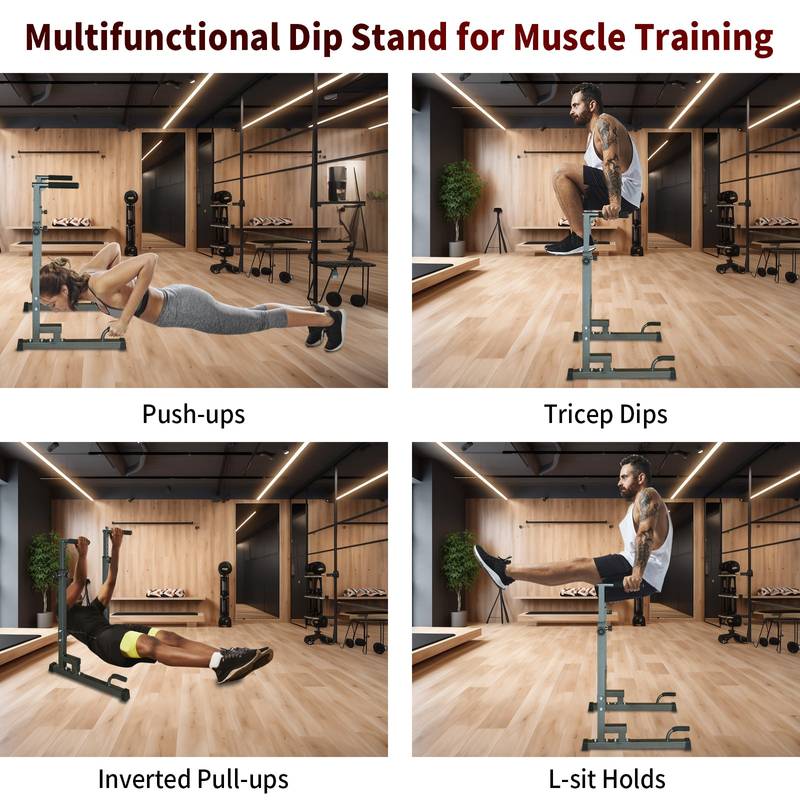 Multifunctional Dip Stand for Muscle Training

Push-ups

Tricep Dips

Inverted Pull-ups

L-sit Holds