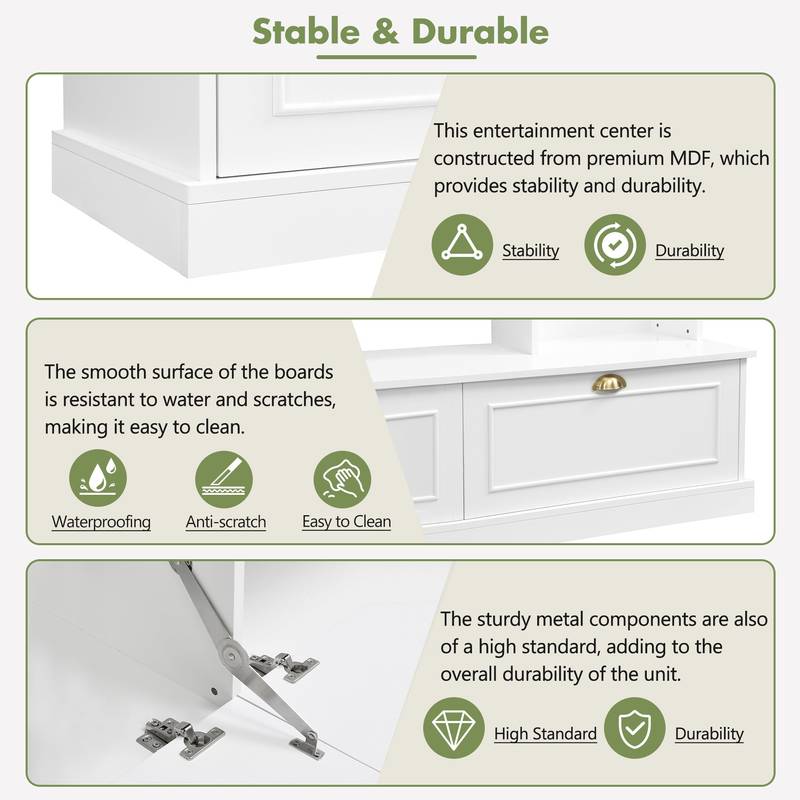 Stable & Durable

This entertainment center is constructed from premium MDF, which provides stability and durability.

Stability Durability

The smooth surface of the boards is resistant to water and scratches, making it easy to clean.

Waterproofing Anti-scratch Easy to Clean

The sturdy metal components are also of a high standard, adding to the overall durability of the unit.

High Standard Durability