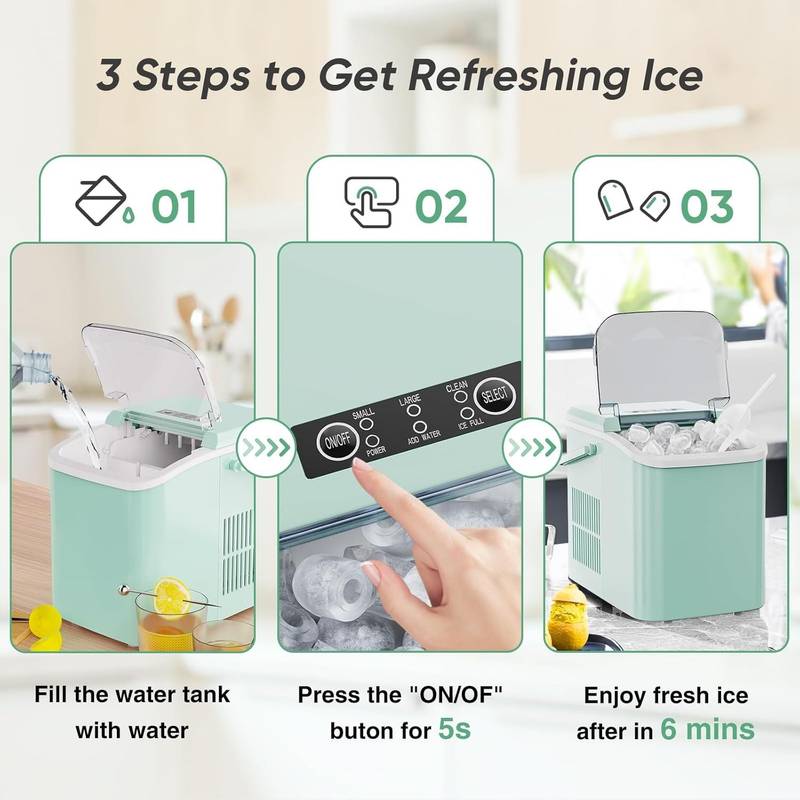 3 Steps to Get Refreshing Ice

01

02

03

ON/OFF
SMALL
POWER
LARGE
ADD WATER
CLEAN
ICE FULL
SELECT

Fill the water tank with water

Press the "ON/OF" buton for 5s

Enjoy fresh ice after in 6 mins