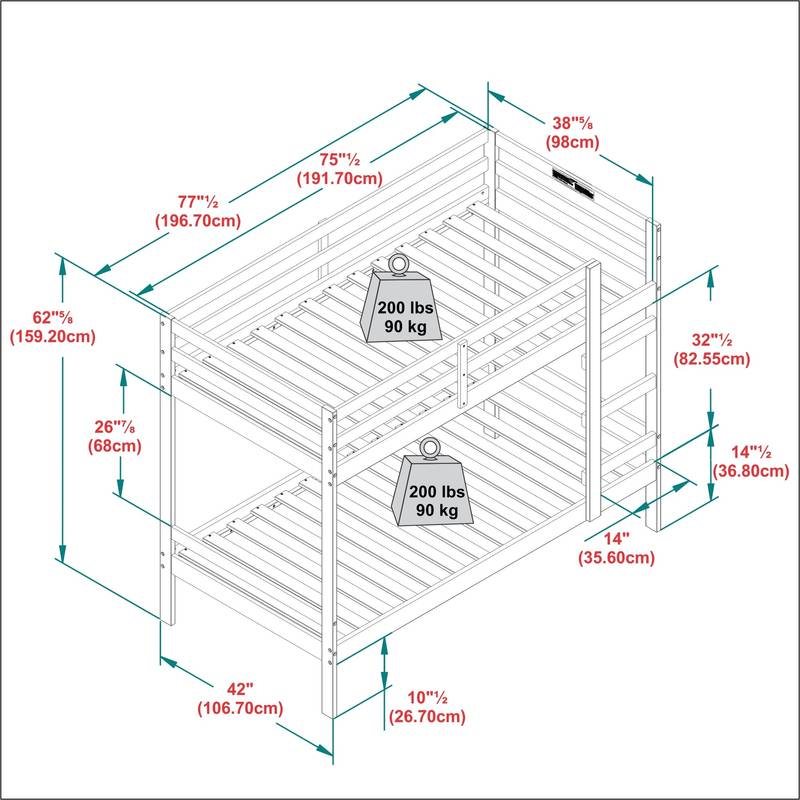 38"⅝
(98cm)

75"½
(191.70cm)

77"½
(196.70cm)

62"⅝
(159.20cm)

200 lbs
90 kg

32"½
(82.55cm)

26"⅞
(68cm)

14"½
(36.80cm)

200 lbs
90 kg

14"
(35.60cm)

42"
(106.70cm)

10"½
(26.70cm)